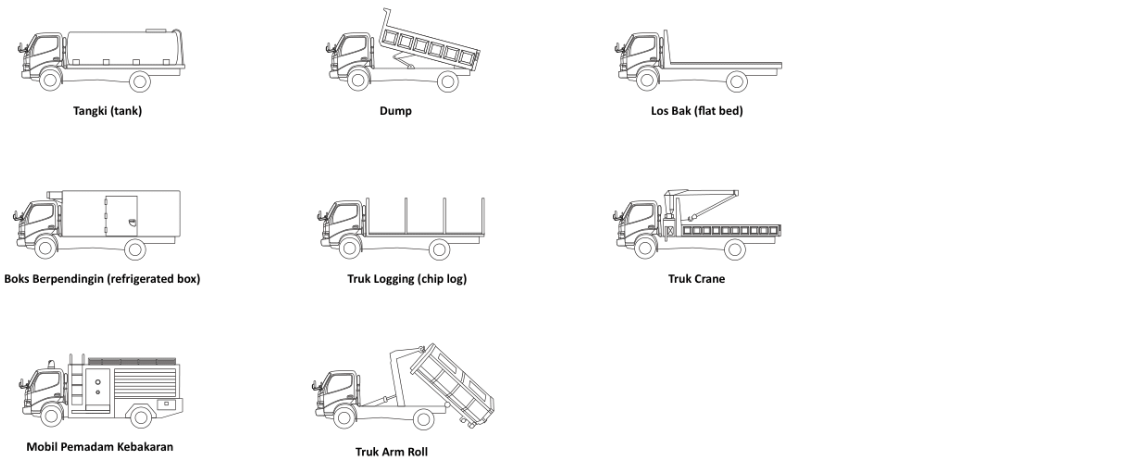 Tangki (tank)

Dump

Los Bak (flat bed)

Boks Berpendingin (refrigerated box)

Truk Logging (chip log)

Truk Crane

Mobil Pemadam Kebakaran

Truk Arm Roll